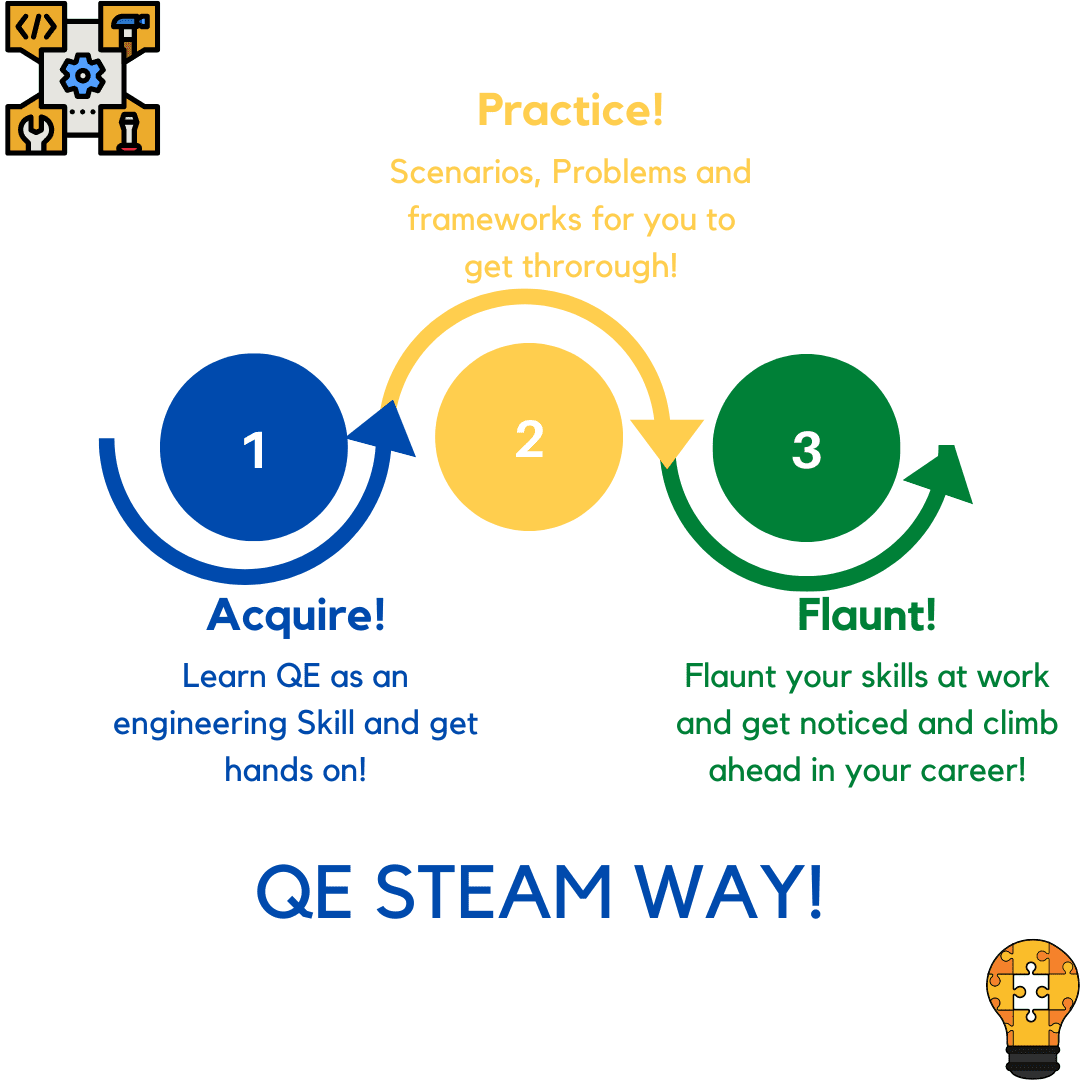 Practice!

Scenarios, Problems and frameworks for you to get throrough!

1

2

3

Acquire!

Learn QE as an engineering Skill and get hands on!

Flaunt!

Flaunt your skills at work and get noticed and climb ahead in your career!

QE STEAM WAY!